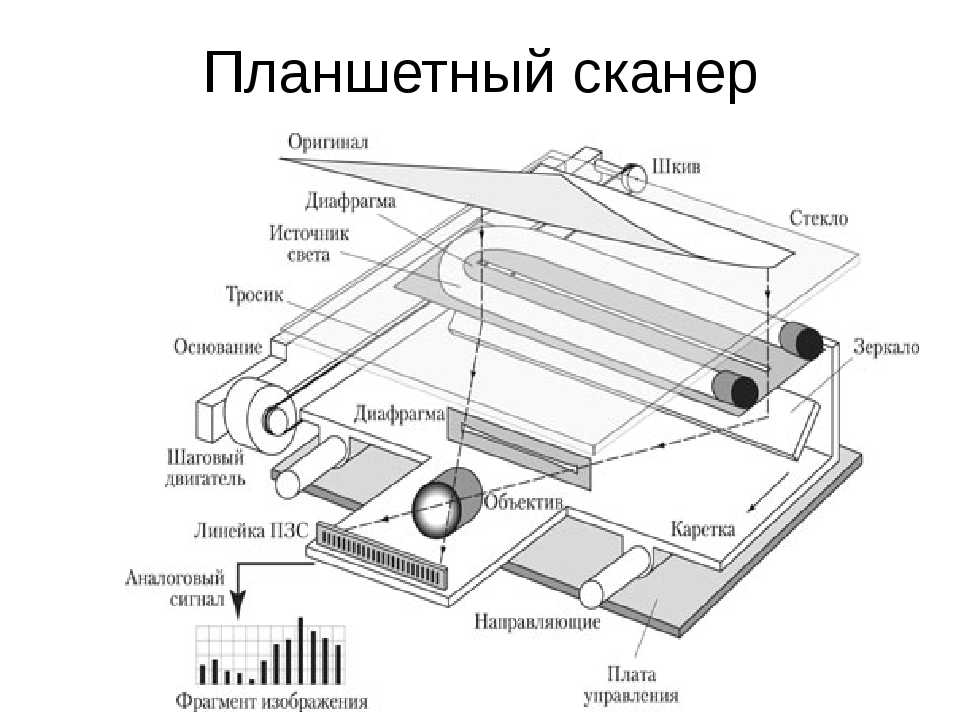 Планшетный сканер

Оригинал
Шкив
Диафрагма
Стекло
Источник света
Тросик
Основание
Зеркало
Диафрагма
Шаговый двигатель
Объектив
Линейка ПЗС
Каретка
Аналоговый сигнал
Направляющие
Плата управления
Фрагмент изображения