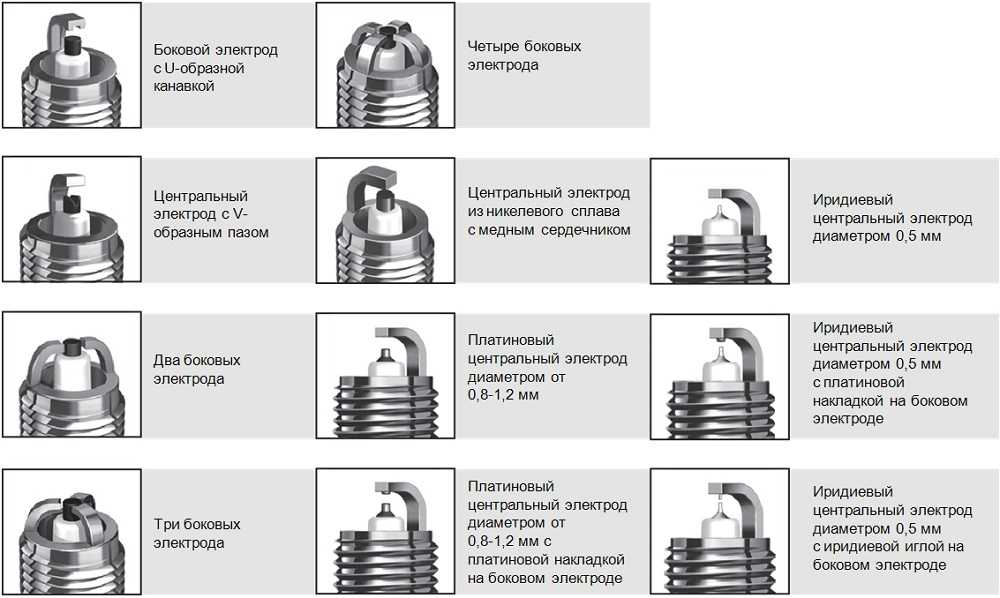 Боковой электрод с U-образной канавкой

Четыре боковых электрода

Центральный электрод с V-образным пазом

Центральный электрод из никелевого сплава с медным сердечником

Иридиевый центральный электрод диаметром 0,5 мм

Два боковых электрода

Платиновый центральный электрод диаметром от 0,8-1,2 мм

Иридиевый центральный электрод диаметром 0,5 мм с платиновой накладкой на боковом электроде

Три боковых электрода

Платиновый центральный электрод диаметром от 0,8-1,2 мм с платиновой накладкой на боковом электроде

Иридиевый центральный электрод диаметром 0,5 мм с иридиевой иглой на боковом электроде