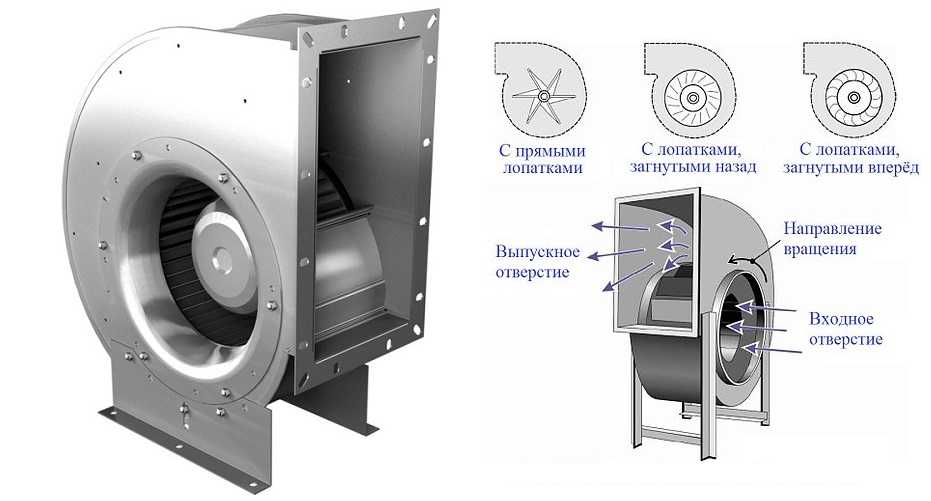 С прямыми лопатками

С лопатками, загнутыми назад

С лопатками, загнутыми вперёд

Выпускное отверстие

Направление вращения

Входное отверстие